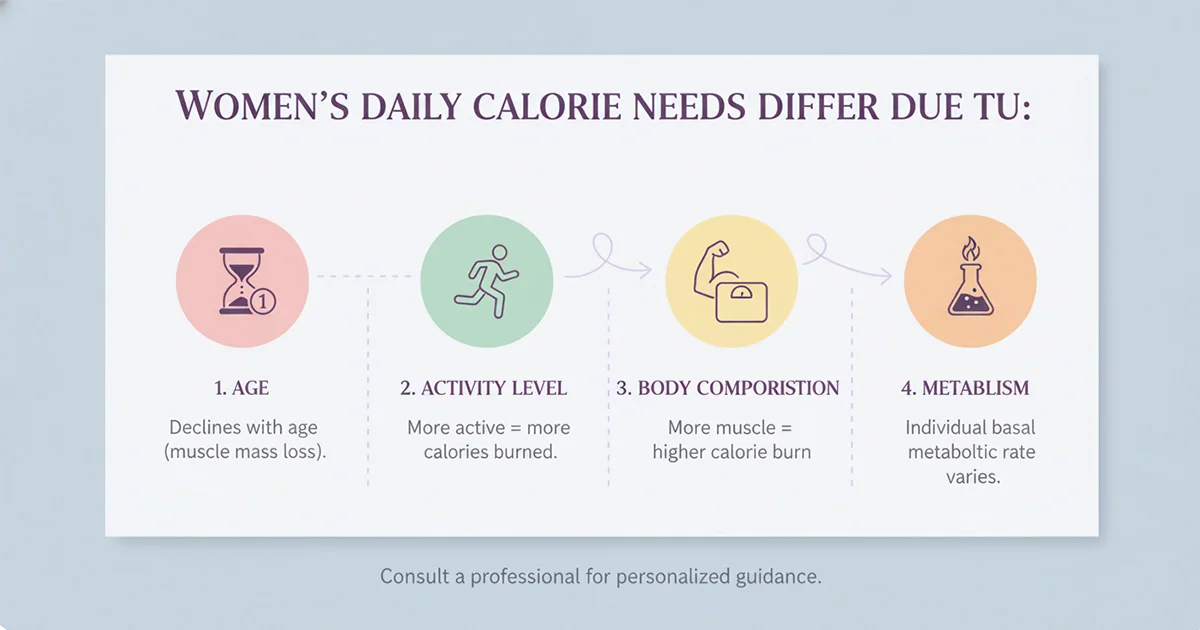 WOMEN'S DAILY CALORIE NEEDS DIFFER DUE TU:

1

1. AGE

Declines with age (muscle mass loss).

2. ACTIVITY LEVEL

More active = more calories burned.

3. BODY COMPORISTION

More muscle = higher calorie burn

4. METABLISM

Individual basal metaboltic rate varies.

Consult a professional for personalized guidance.